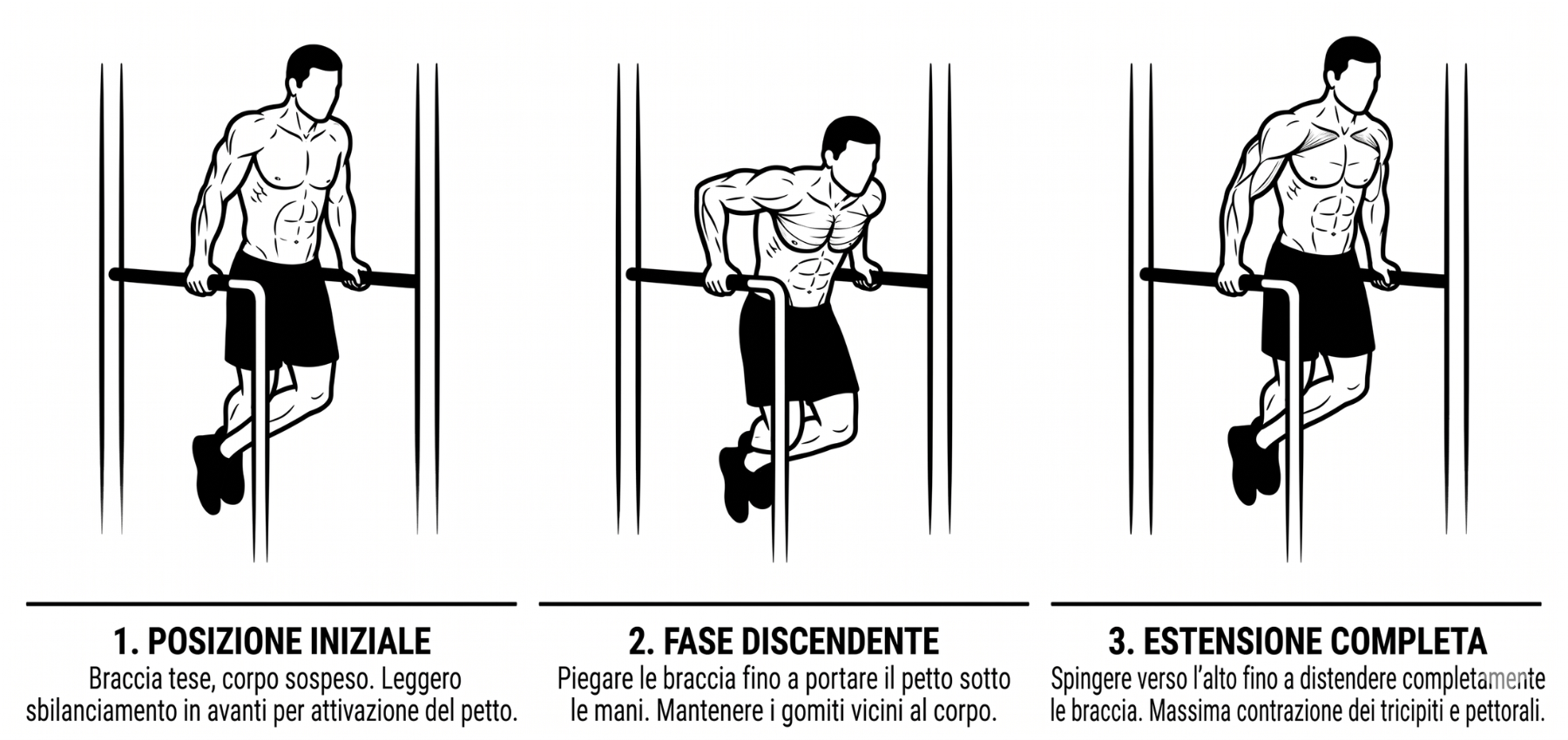 1. POSIZIONE INIZIALE
Braccia tese, corpo sospeso. Leggero sbilanciamento in avanti per attivazione del petto.

2. FASE DISCENDENTE
Piegare le braccia fino a portare il petto sotto le mani. Mantenere i gomiti vicini al corpo.

3. ESTENSIONE COMPLETA
Spingere verso l'alto fino a distendere completamente le braccia. Massima contrazione dei tricipiti e pettorali.